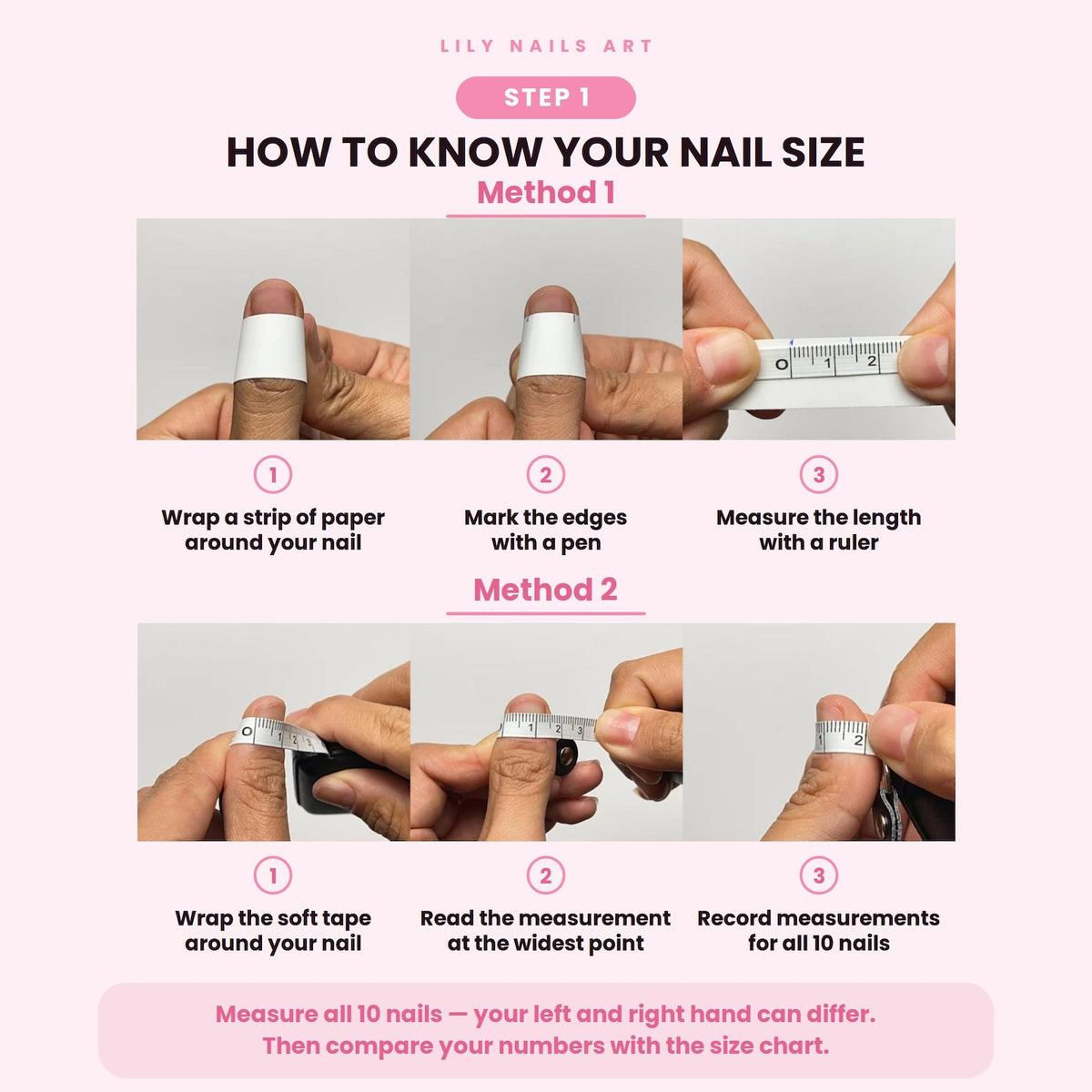 LILY NAILS ART

STEP 1

HOW TO KNOW YOUR NAIL SIZE

Method 1

0 1 2

1

Wrap a strip of paper around your nail

2

Mark the edges with a pen

3

Measure the length with a ruler

Method 2

0 1 2 3

1 2 3

2

1

Wrap the soft tape around your nail

2

Read the measurement at the widest point

3

Record measurements for all 10 nails

Measure all 10 nails — your left and right hand can differ. Then compare your numbers with the size chart.